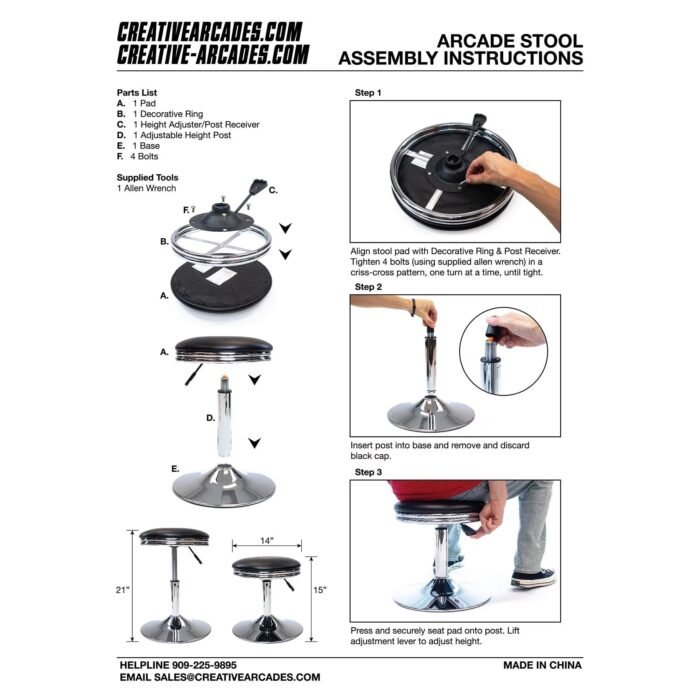 CREATIVEARCADES.COM
CREATIVE-ARCADES.COM

ARCADE STOOL
ASSEMBLY INSTRUCTIONS

Parts List
A. 1 Pad
B. 1 Decorative Ring
C. 1 Height Adjuster/Post Receiver
D. 1 Adjustable Height Post
E. 1 Base
F. 4 Bolts

Supplied Tools
1 Allen Wrench

F.
C.
B.
A.

A.
D.
E.

21"
14"
15"

Step 1

Align stool pad with Decorative Ring & Post Receiver. Tighten 4 bolts (using supplied allen wrench) in a criss-cross pattern, one turn at a time, until tight.

Step 2

Insert post into base and remove and discard black cap.

Step 3

Press and securely seat pad onto post. Lift adjustment lever to adjust height.

HELPLINE 909-225-9895
EMAIL SALES@CREATIVEARCADES.COM

MADE IN CHINA