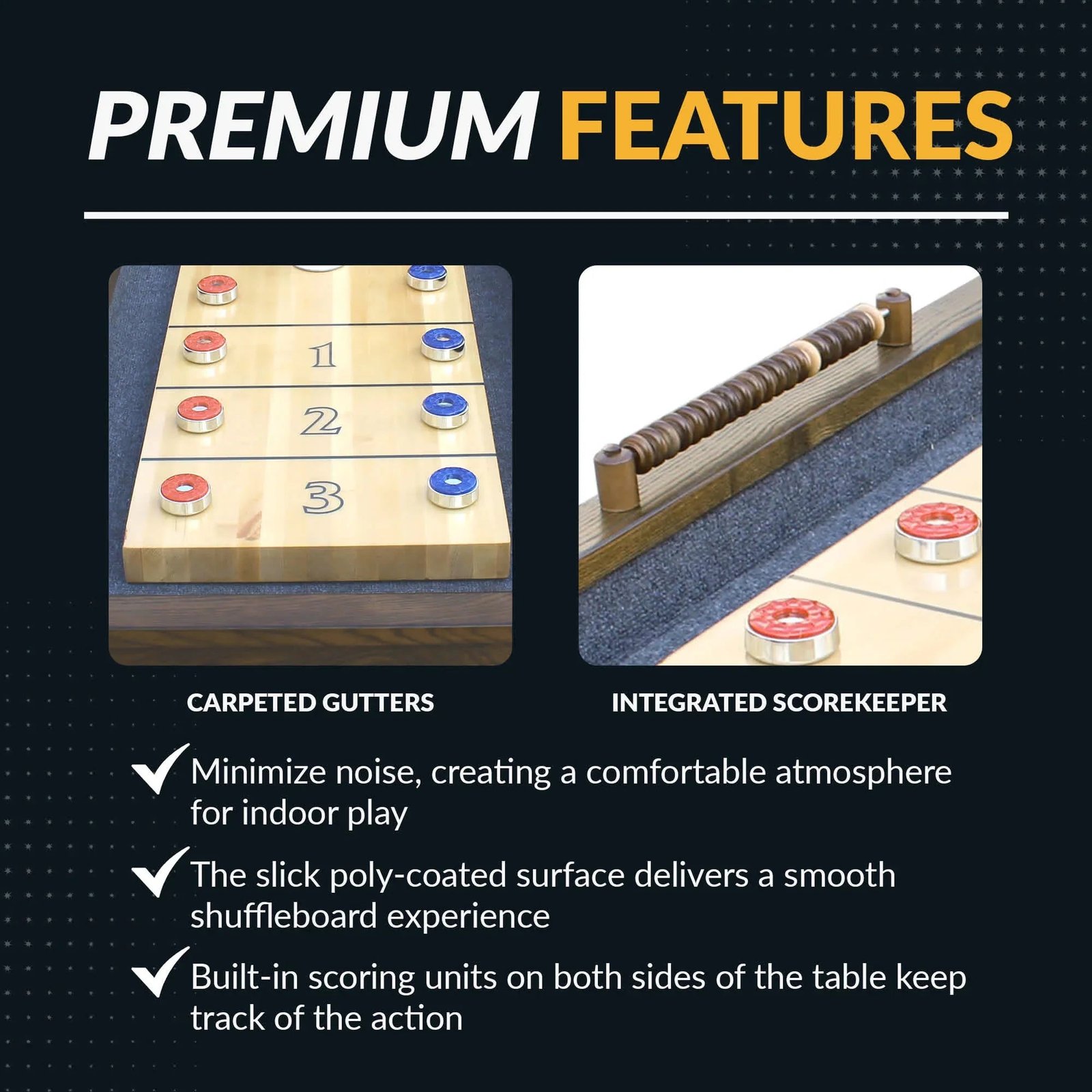 PREMIUM FEATURES

1

2

3

CARPETED GUTTERS

INTEGRATED SCOREKEEPER

Minimize noise, creating a comfortable atmosphere for indoor play

The slick poly-coated surface delivers a smooth shuffleboard experience

Built-in scoring units on both sides of the table keep track of the action